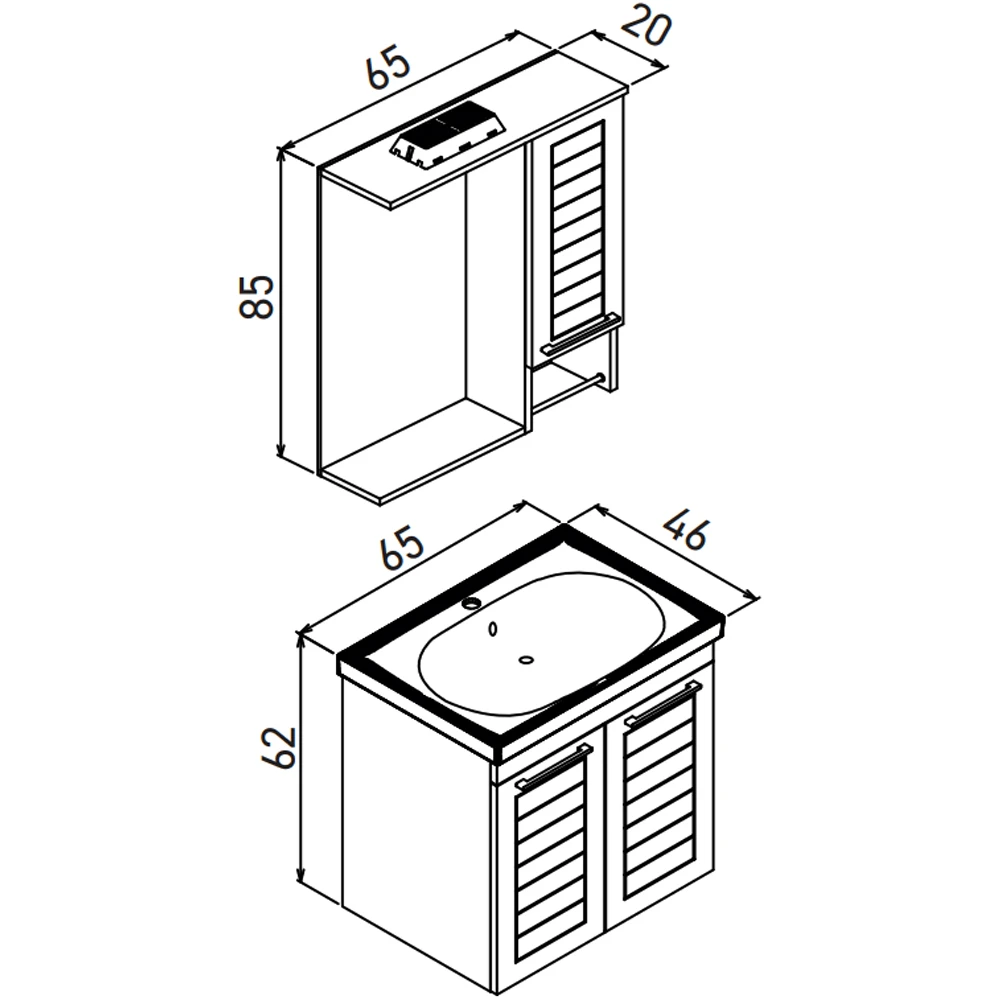 65
20
85
65
46
62